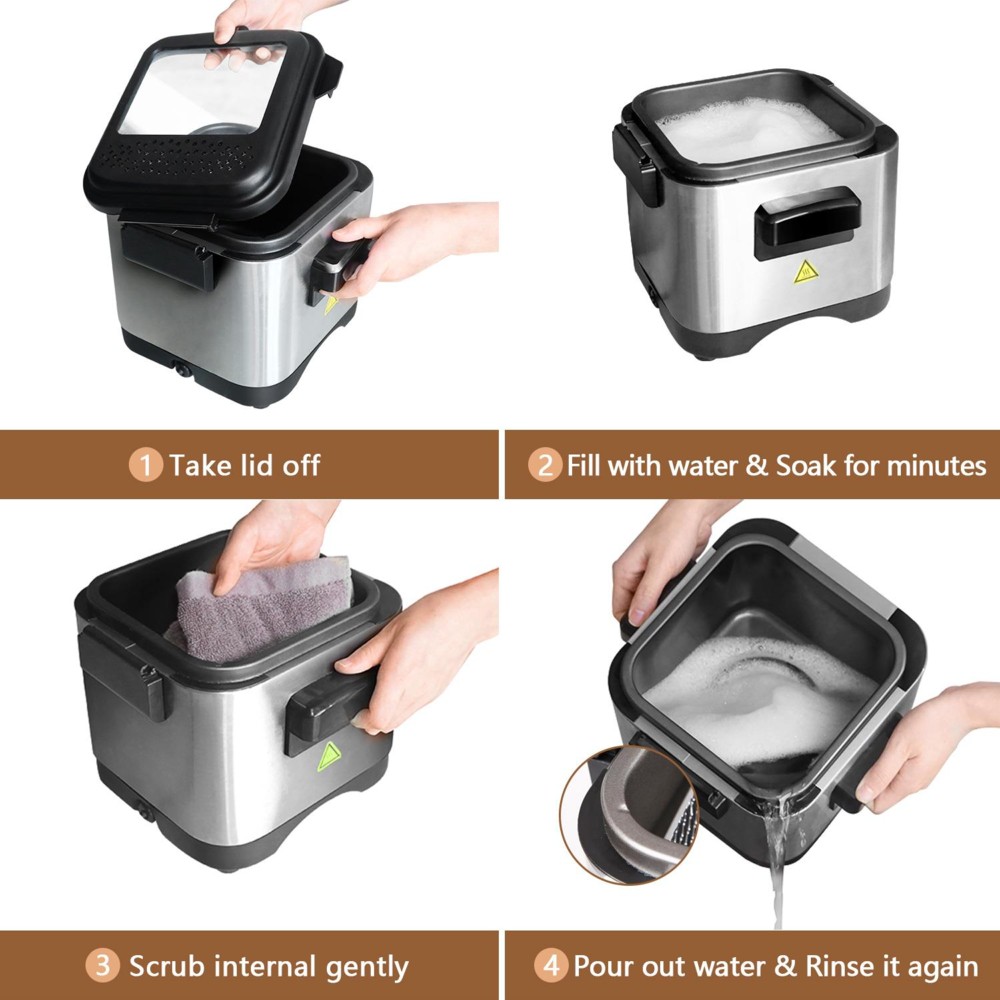 1 Take lid off

2 Fill with water & Soak for minutes

3 Scrub internal gently

4 Pour out water & Rinse it again