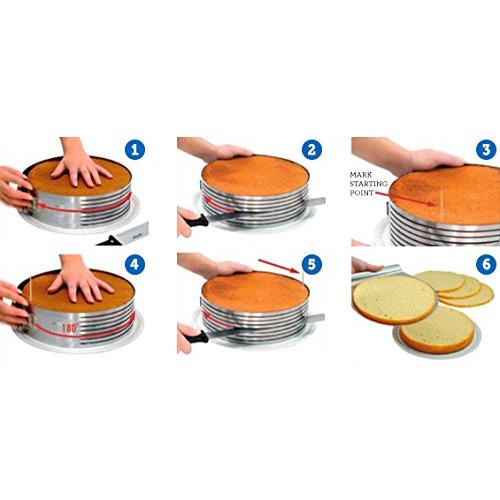 1

2

3

MARK STARTING POINT

4

180°

5

6